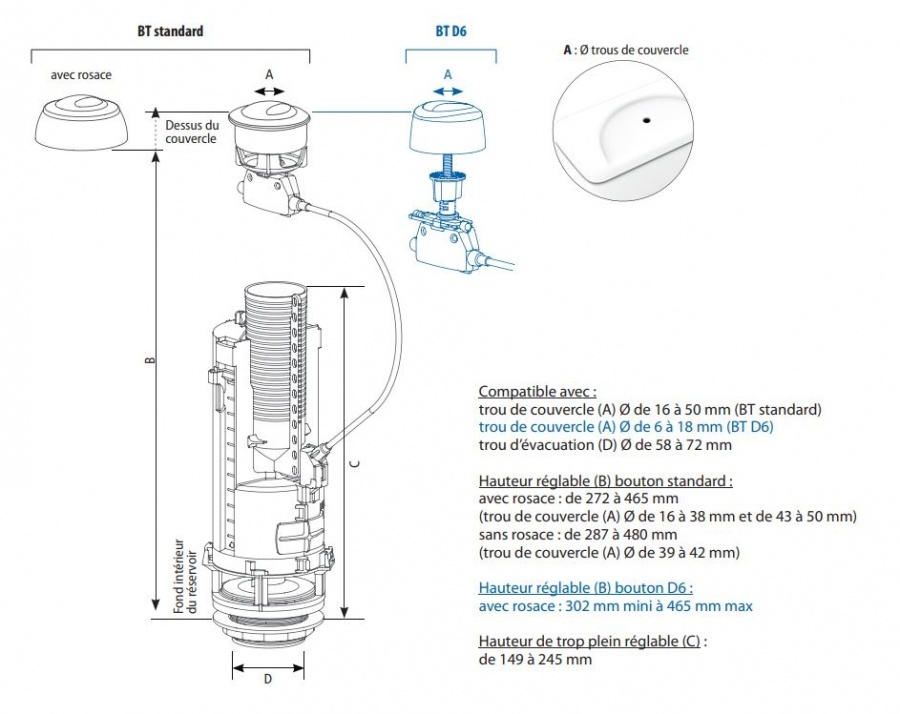 BT standard

BT D6

A : Ø trous de couvercle

avec rosace

A

A

Dessus du couvercle

B

C

Fond intérieur du réservoir

D

Compatible avec :
trou de couvercle (A) Ø de 16 à 50 mm (BT standard)
trou de couvercle (A) Ø de 6 à 18 mm (BT D6)
trou d'évacuation (D) Ø de 58 à 72 mm

Hauteur réglable (B) bouton standard :
avec rosace : de 272 à 465 mm
(trou de couvercle (A) Ø de 16 à 38 mm et de 43 à 50 mm)
sans rosace : de 287 à 480 mm
(trou de couvercle (A) Ø de 39 à 42 mm)

Hauteur réglable (B) bouton D6 :
avec rosace : 302 mm mini à 465 mm max

Hauteur de trop plein réglable (C) :
de 149 à 245 mm