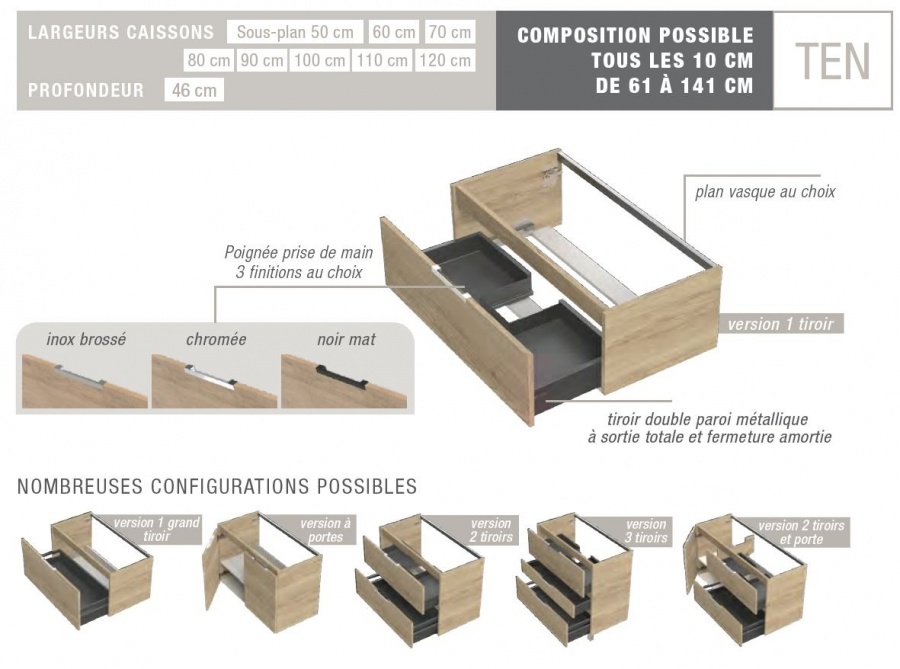 LARGEURS CAISSONS Sous-plan 50 cm 60 cm 70 cm 80 cm 90 cm 100 cm 110 cm 120 cm

PROFONDEUR 46 cm

COMPOSITION POSSIBLE TOUS LES 10 CM DE 61 À 141 CM

TEN

plan vasque au choix

Poignée prise de main 3 finitions au choix

inox brossé

chromée

noir mat

version 1 tiroir

tiroir double paroi métallique à sortie totale et fermeture amortie

NOMBREUSES CONFIGURATIONS POSSIBLES

version 1 grand tiroir

version à portes

version 2 tiroirs

version 3 tiroirs

version 2 tiroirs et porte