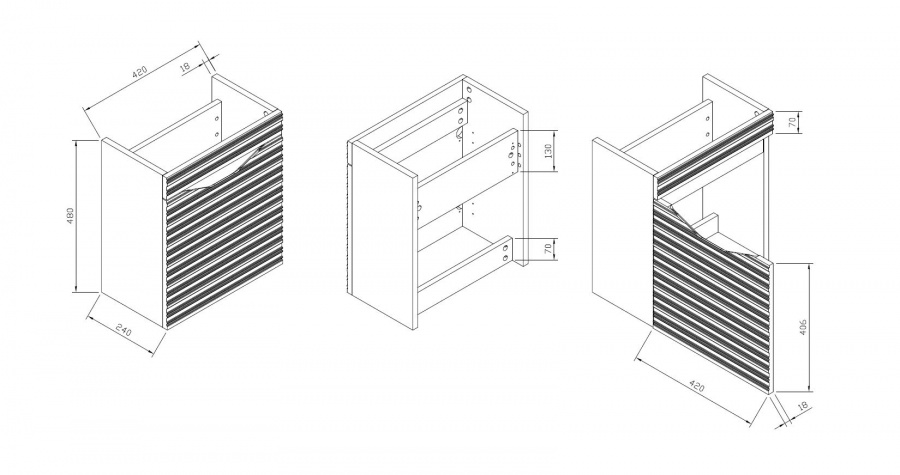 420
18
480
240
130
70
70
406
420
18