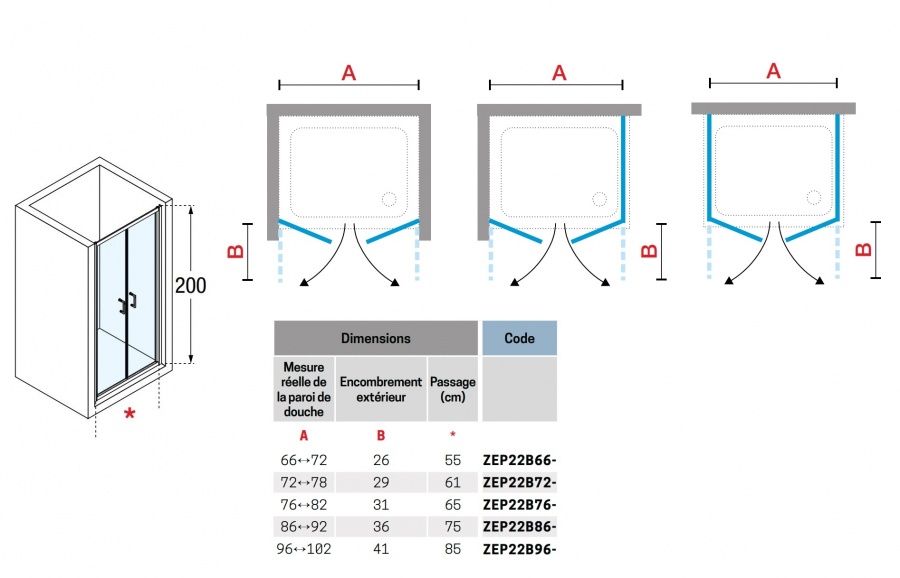 200

*

A

B

A

B

A

B

| Dimensions | | | Code |
|---|---|---|---|
| Mesure réelle de la paroi de douche | Encombrement extérieur | Passage (cm) | |
| A | B | * | |
| 66↔72 | 26 | 55 | ZEP22B66- |
| 72↔78 | 29 | 61 | ZEP22B72- |
| 76↔82 | 31 | 65 | ZEP22B76- |
| 86↔92 | 36 | 75 | ZEP22B86- |
| 96↔102 | 41 | 85 | ZEP22B96- |