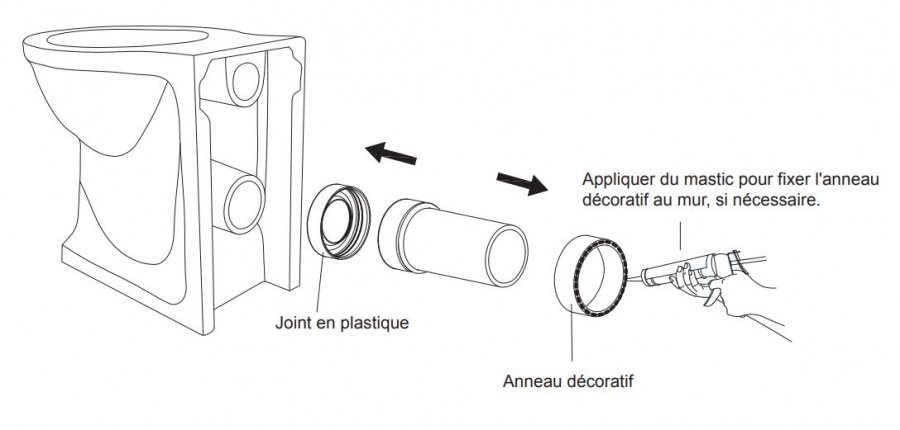 Appliquer du mastic pour fixer l'anneau décoratif au mur, si nécessaire.

Joint en plastique

Anneau décoratif