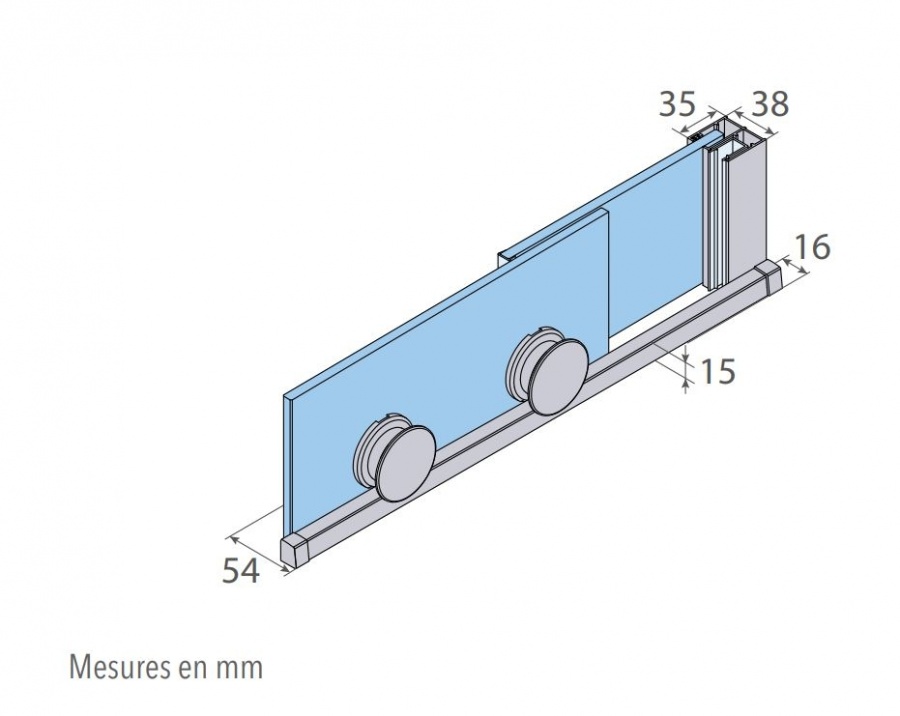 35
38
16
15
54

Mesures en mm