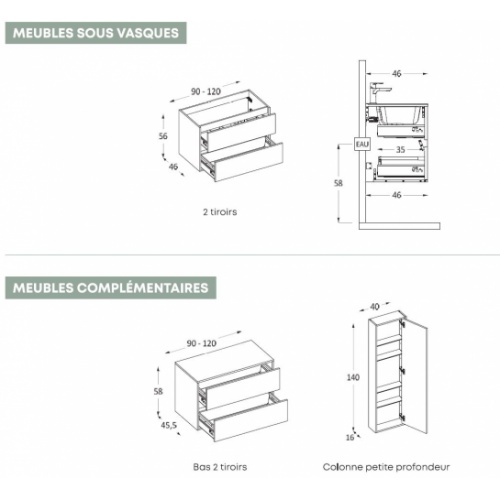 MEUBLES SOUS VASQUES

90 - 120

56

46

2 tiroirs

46

EAU

35

58

46

MEUBLES COMPLÉMENTAIRES

90 - 120

58

45,5

Bas 2 tiroirs

40

140

16

Colonne petite profondeur